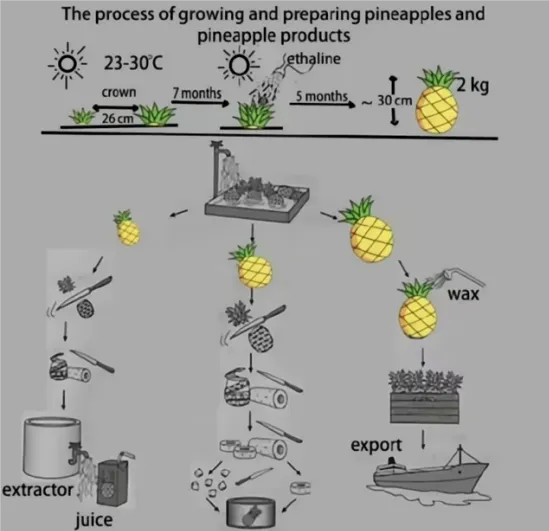 The process of growing and preparing pineapples and pineapple products

23-30°C

crown

26 cm

7 months

ethaline

5 months

~ 30 cm

2 kg

wax

export

extractor

juice